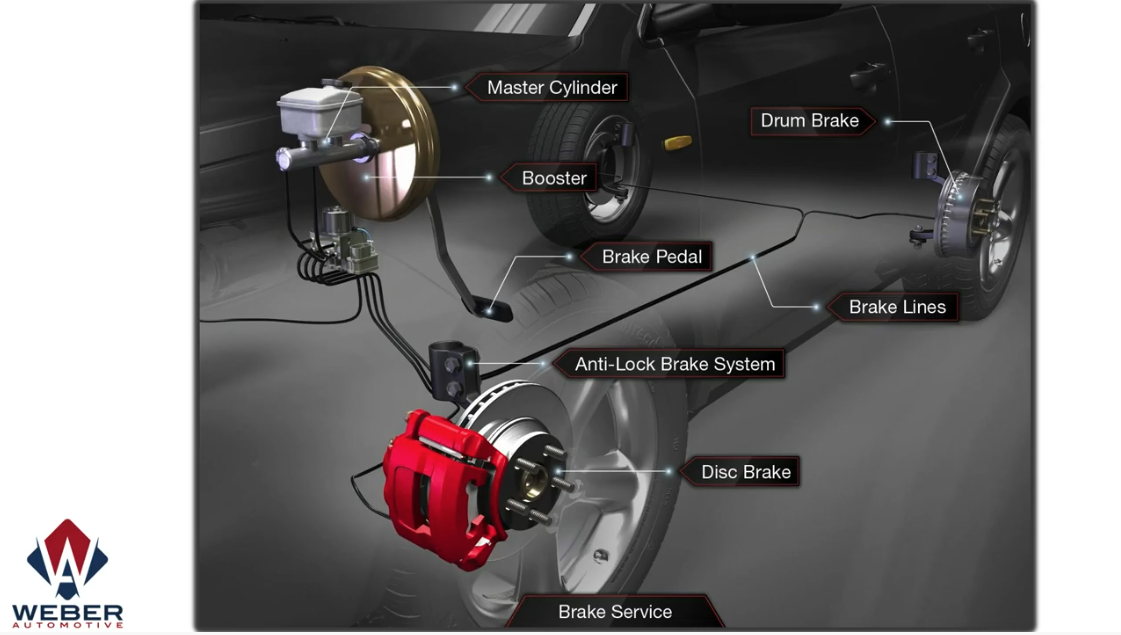 Master Cylinder
Drum Brake
Booster
Brake Pedal
Brake Lines
Anti-Lock Brake System
Disc Brake
Brake Service

WEBER
AUTOMOTIVE