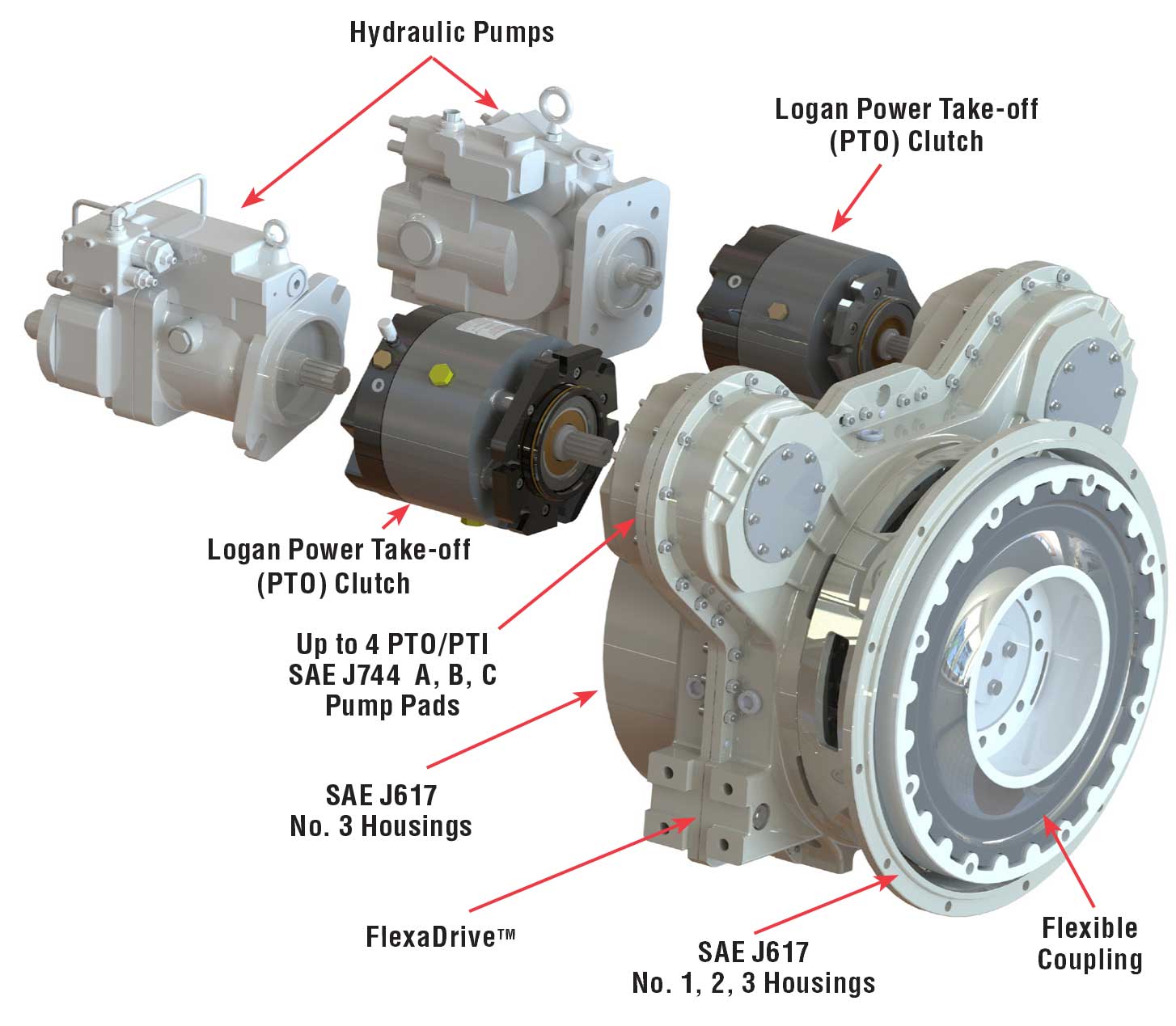 Hydraulic Pumps

Logan Power Take-off (PTO) Clutch

Logan Power Take-off (PTO) Clutch

Up to 4 PTO/PTI SAE J744 A, B, C Pump Pads

SAE J617 No. 3 Housings

FlexaDrive™

SAE J617 No. 1, 2, 3 Housings

Flexible Coupling