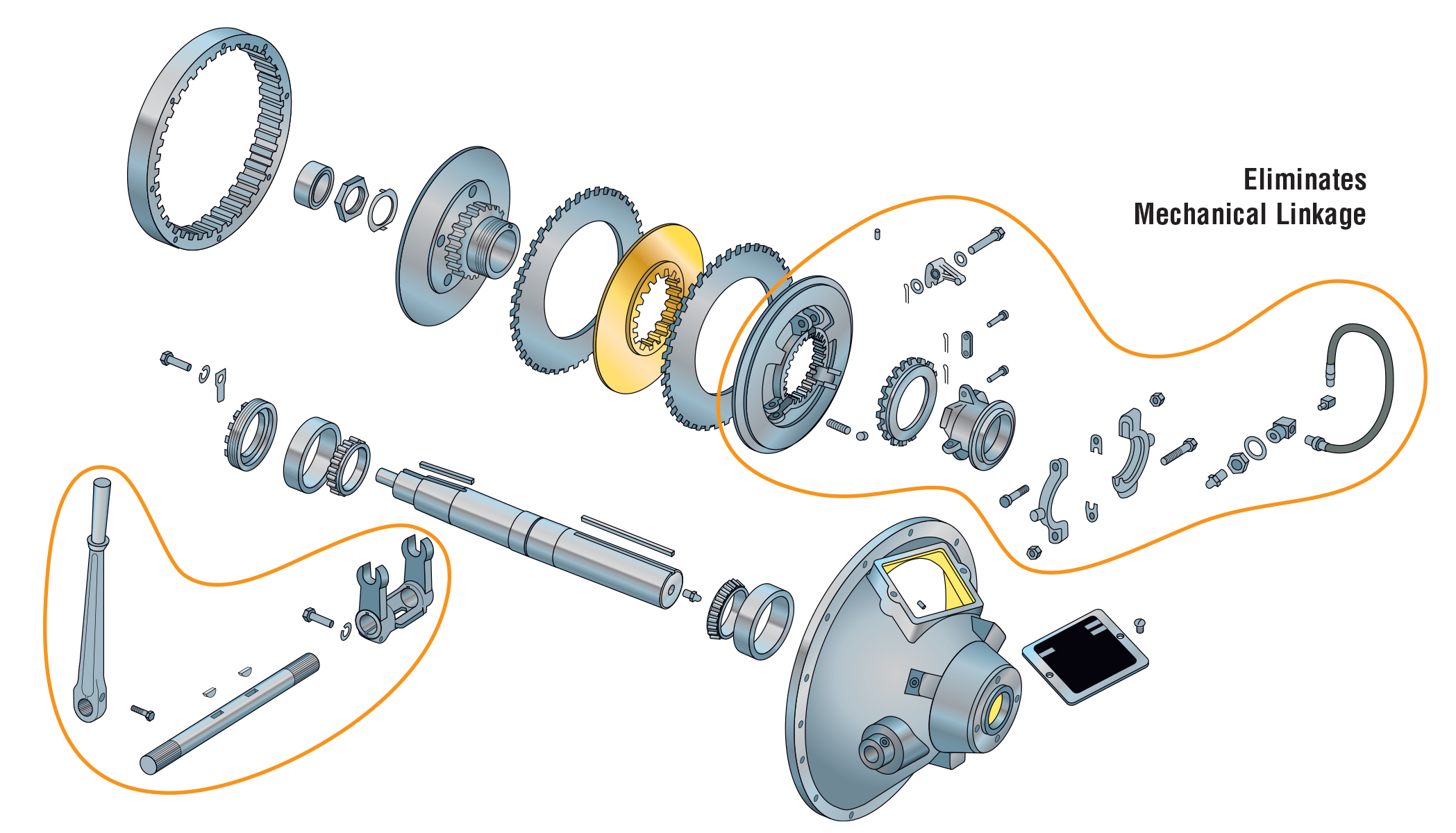 Eliminates
Mechanical Linkage