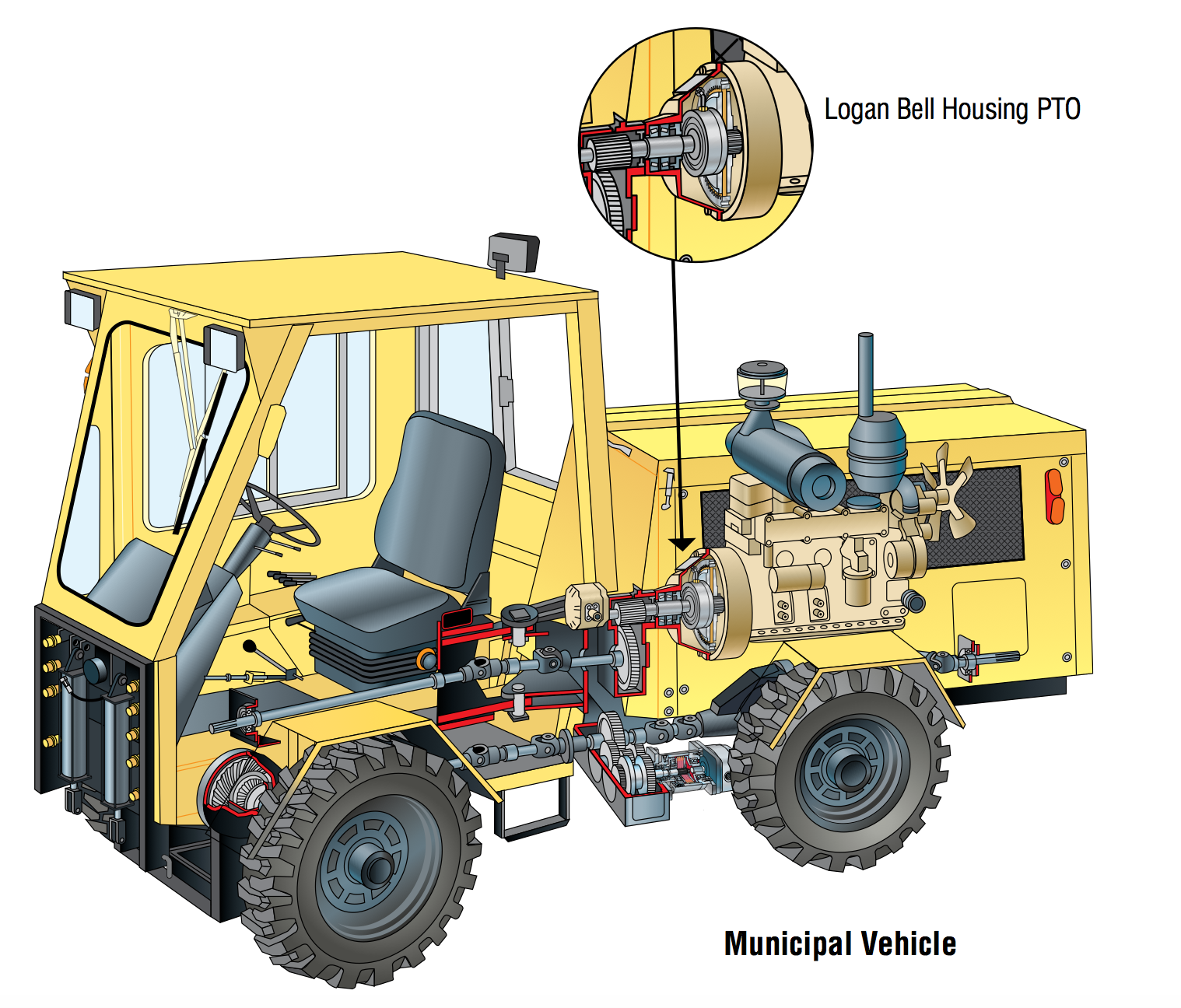 Logan Bell Housing PTO

Municipal Vehicle