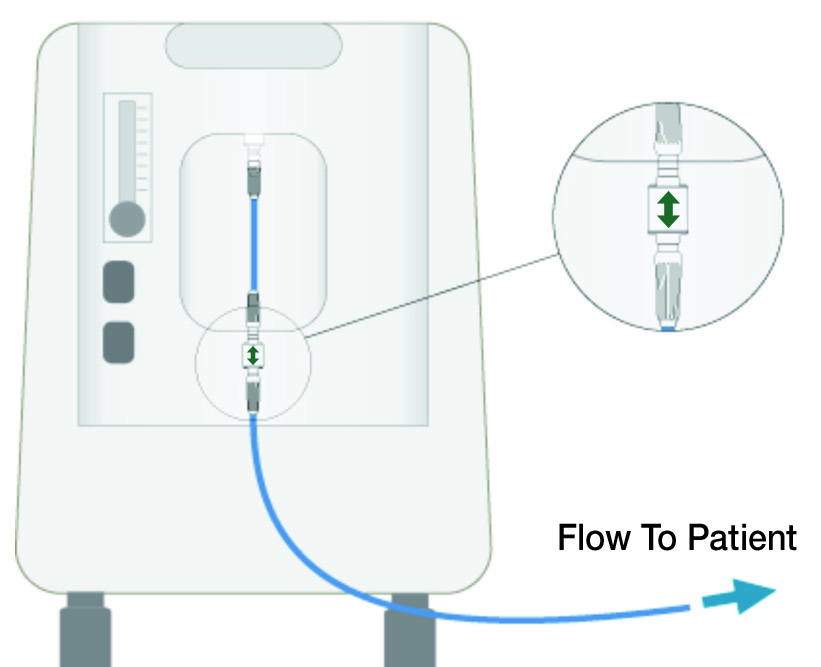 Flow To Patient